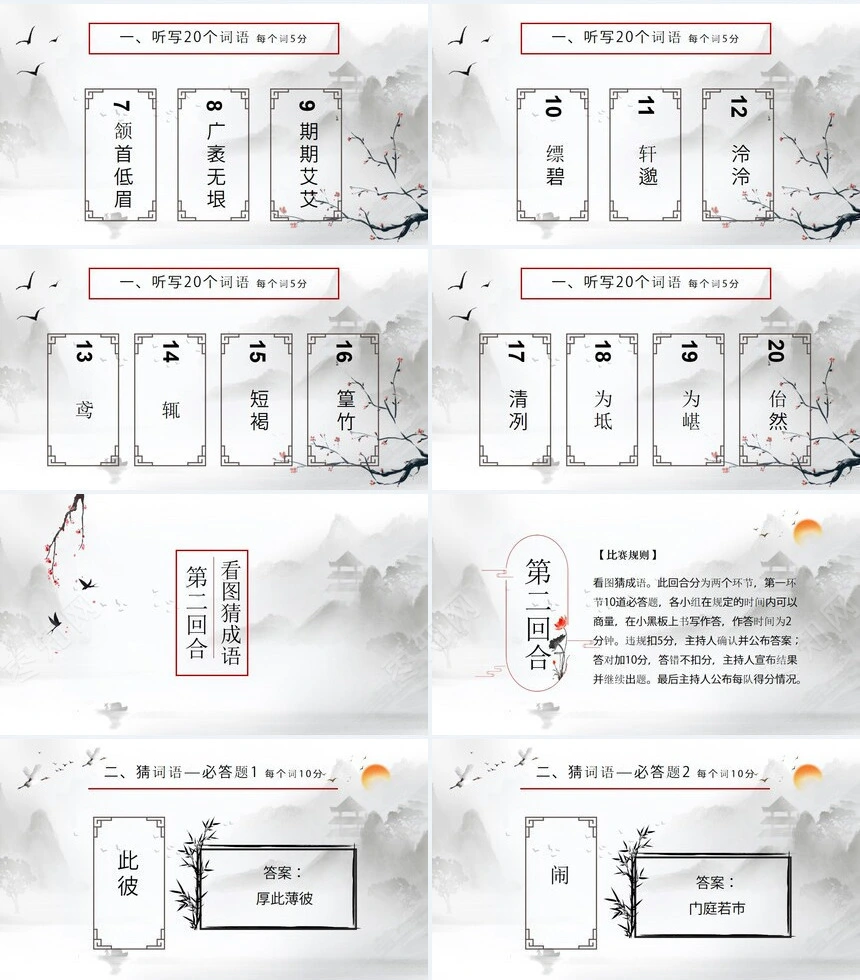 一、听写20个词语 每个词5分

7
颔首低眉

8
广袤无垠

9
期期艾艾

一、听写20个词语 每个词5分

10
缥碧

11
轩邈

12
泠泠

一、听写20个词语 每个词5分

13
鸢

14
辄

15
短褐

16
篁竹

一、听写20个词语 每个词5分

17
清冽

18
为坻

19
为嵁

20
佁然

第二回合
看图猜成语

第二回合

【比赛规则】

看图猜成语。此回合分为两个环节，第一环节10道必答题，各小组在规定的时间内可以商量，在小黑板上书写作答，作答时间为2分钟。违规扣5分，主持人确认并公布答案；答对加10分，答错不扣分，主持人宣布结果并继续出题。最后主持人公布每队得分情况。

二、猜词语—必答题1 每个词10分

此彼

答案：
厚此薄彼

二、猜词语—必答题2 每个词10分

闹

答案：
门庭若市